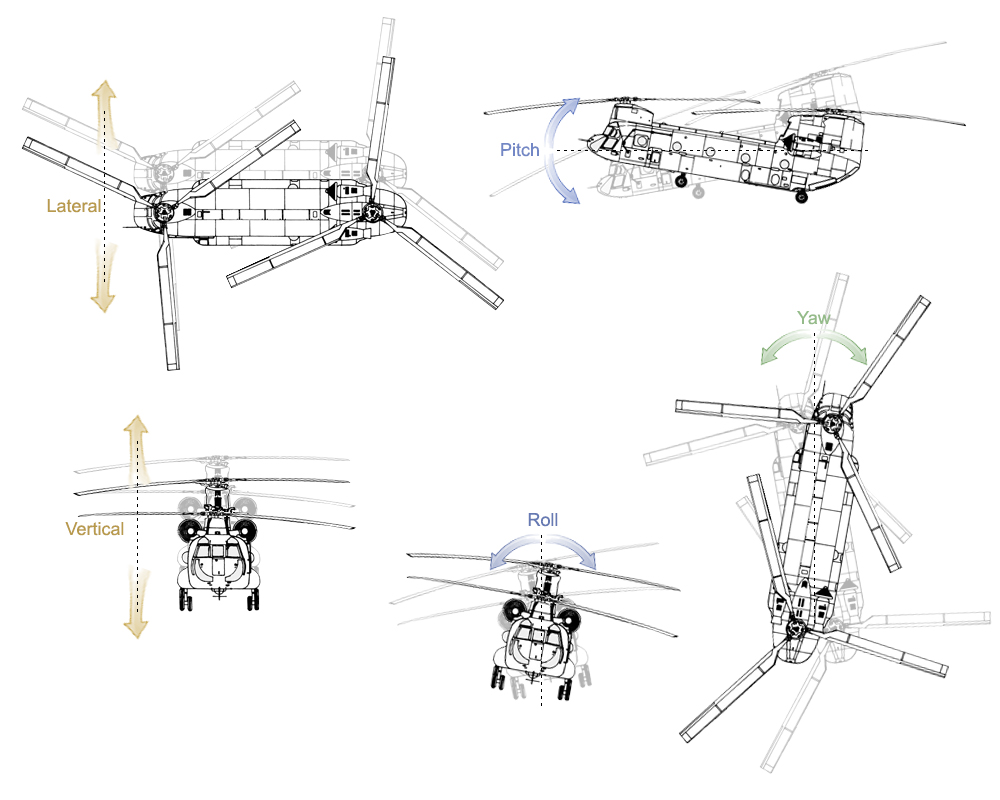 Lateral

Pitch

Yaw

Vertical

Roll